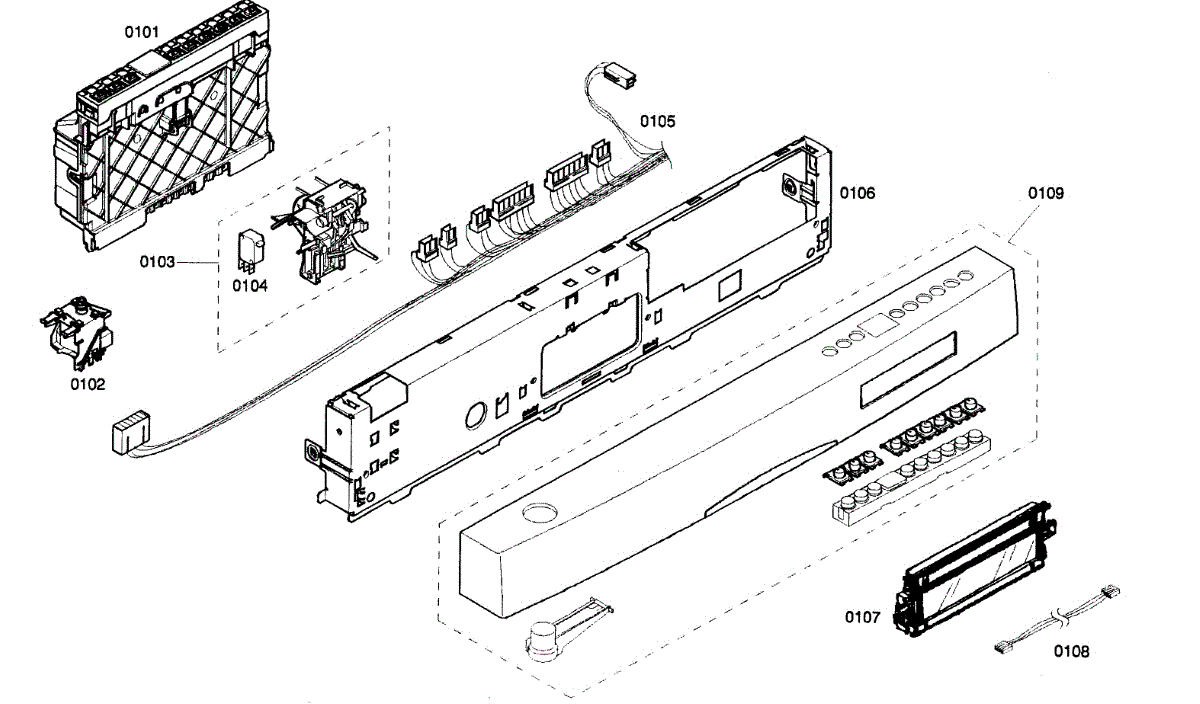 0101

0105

0106

0109

0103

0104

0102

0107

0108