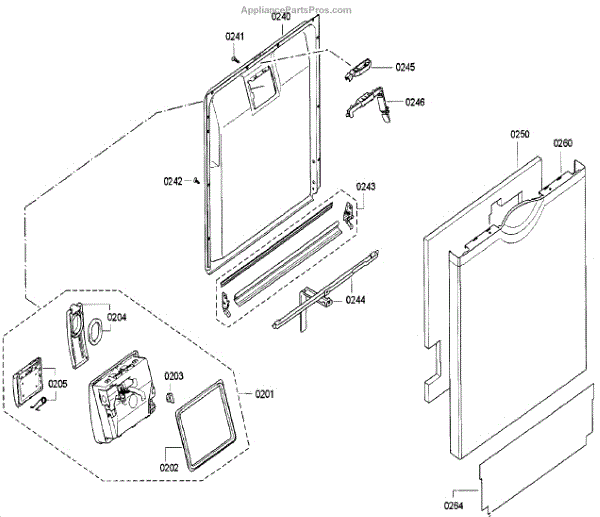 AppliancePartsPros.com

0240
0241
0245
0246
0250
0260
0242
0243
0244
0204
0205
0203
0201
0202
0264