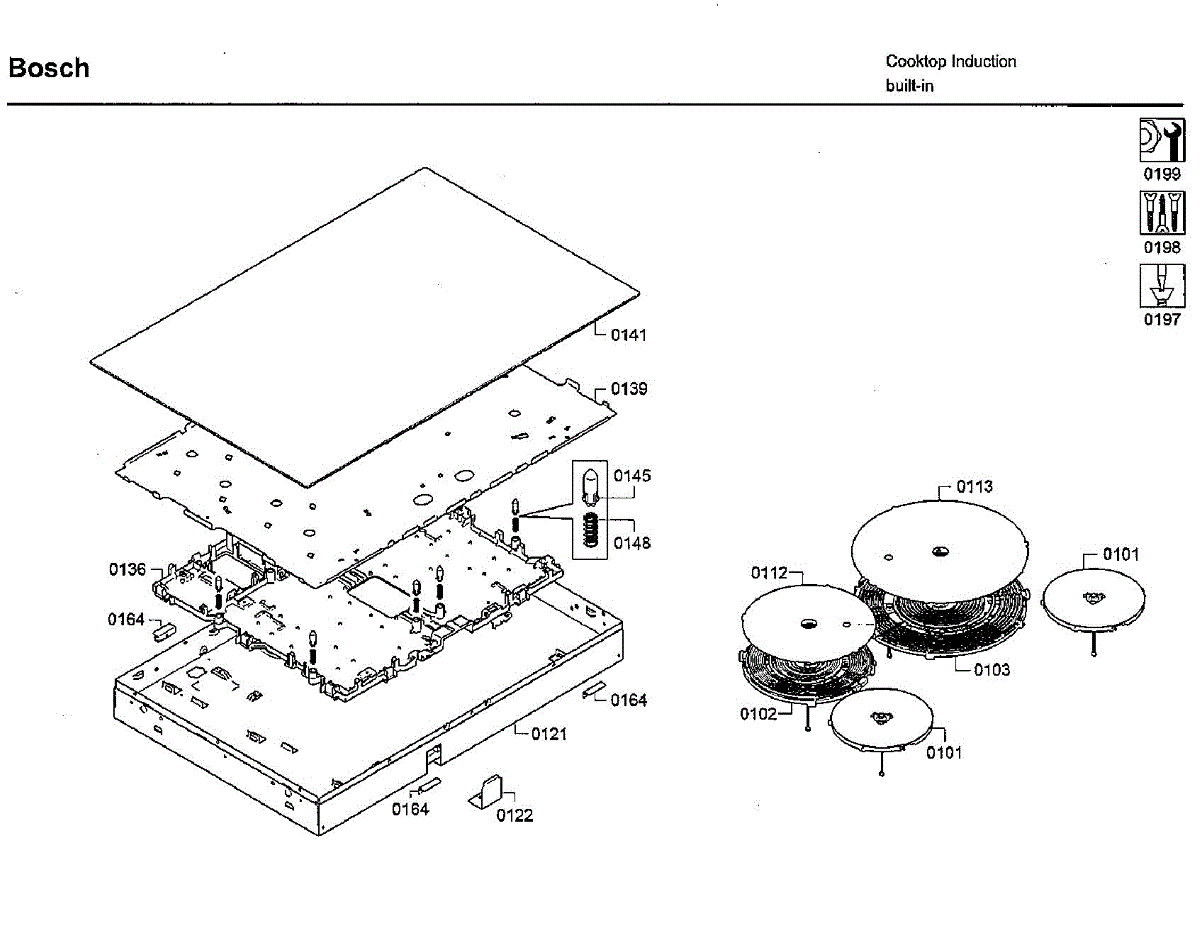 Bosch

Cooktop Induction
built-in

0199
0198
0197

0141
0139
0145
0148
0136
0164
0164
0121
0164
0122

0113
0101
0112
0103
0102
0101