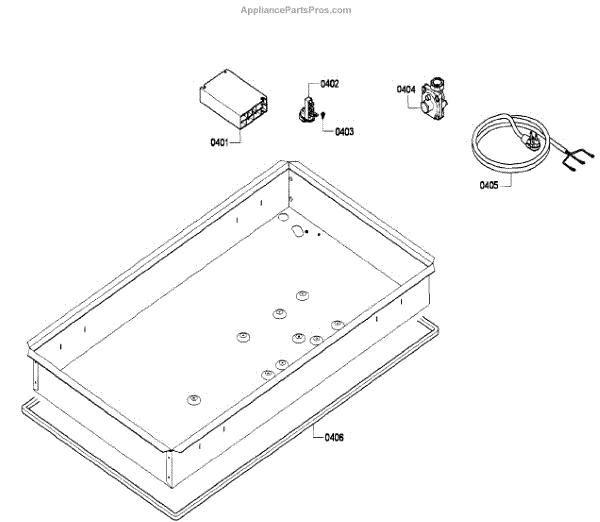 AppliancePartsPros.com

0402

0404

0403

0401

0405

0406