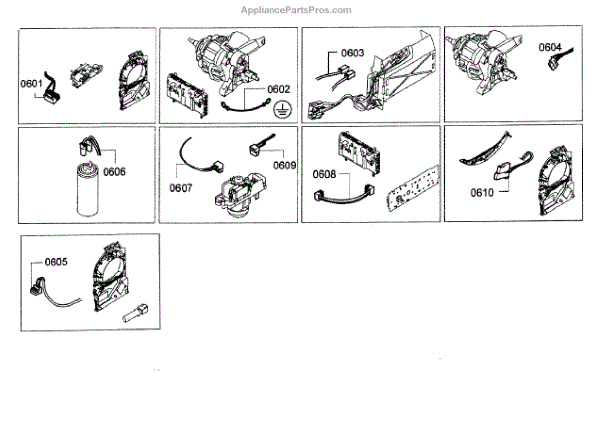 AppliancePartsPros.com

0601

0602

0603

0604

0606

0607

0609

0608

0610

0605