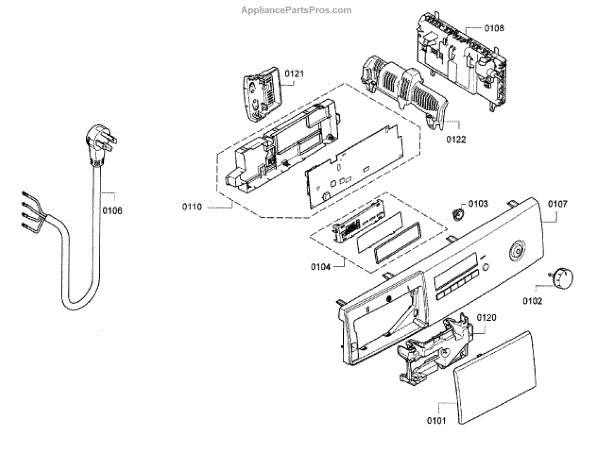 AppliancePartsPros.com

0108

0121

0122

0106

0110

0103

0107

0104

0102

0120

0101