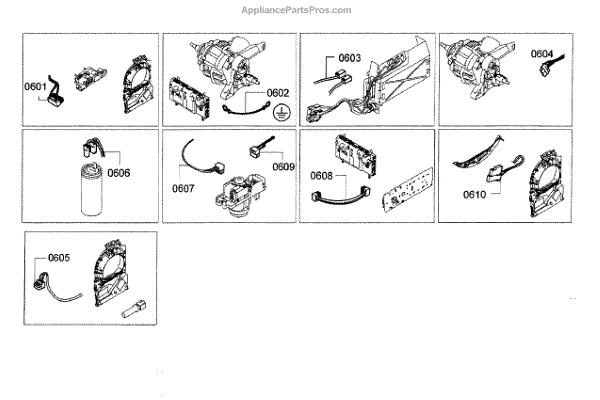 AppliancePartsPros.com

0601

0602

0603

0604

0606

0607

0609

0608

0610

0605