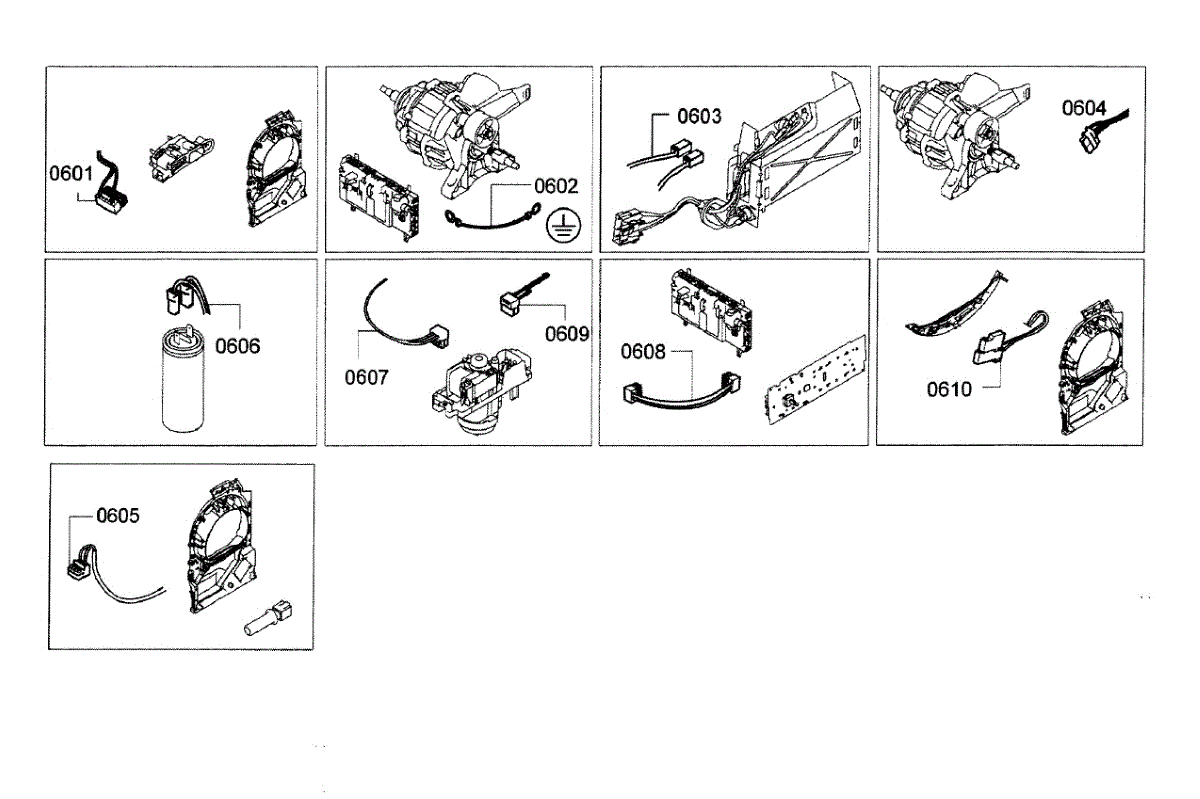 0601

0602

0603

0604

0606

0607

0609

0608

0610

0605