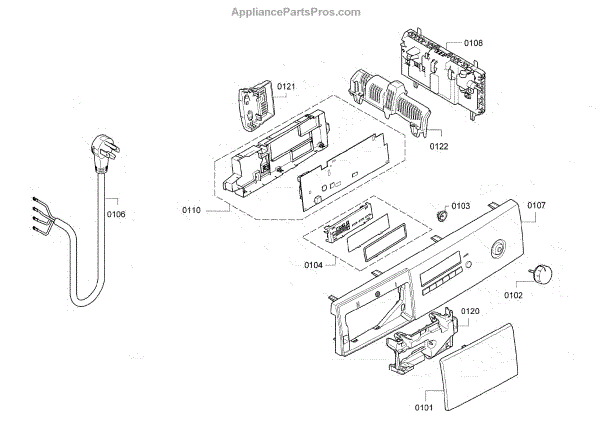 AppliancePartsPros.com

0108
0121
0122
0106
0110
0103
0107
0104
0102
0120
0101