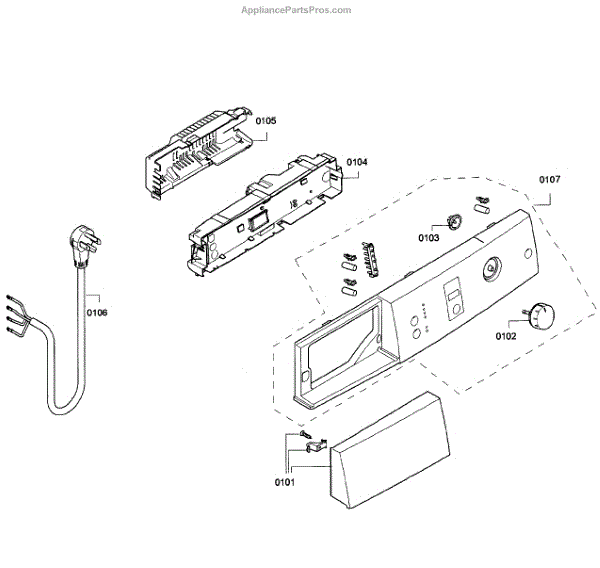 AppliancePartsPros.com

0105

0104

0107

0103

0106

0102

0101