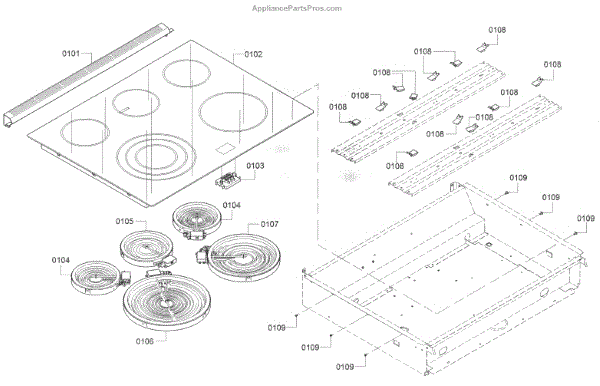 AppliancePartsPros.com

0101
0102
0103
0104
0105
0107
0104
0106
0108
0108
0108
0108
0108
0108
0108
0108
0108
0108
0108
0109
0109
0109
0109
0109
0109