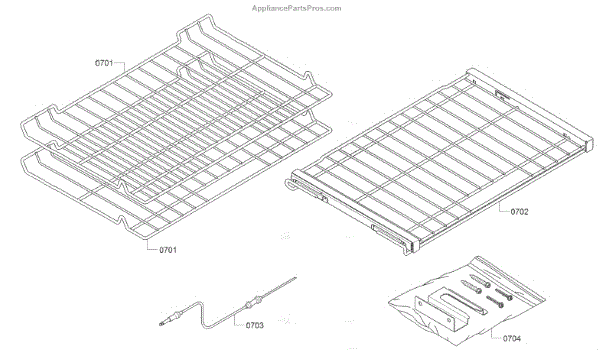 AppliancePartsPros.com

0701

0702

0701

0703

0704