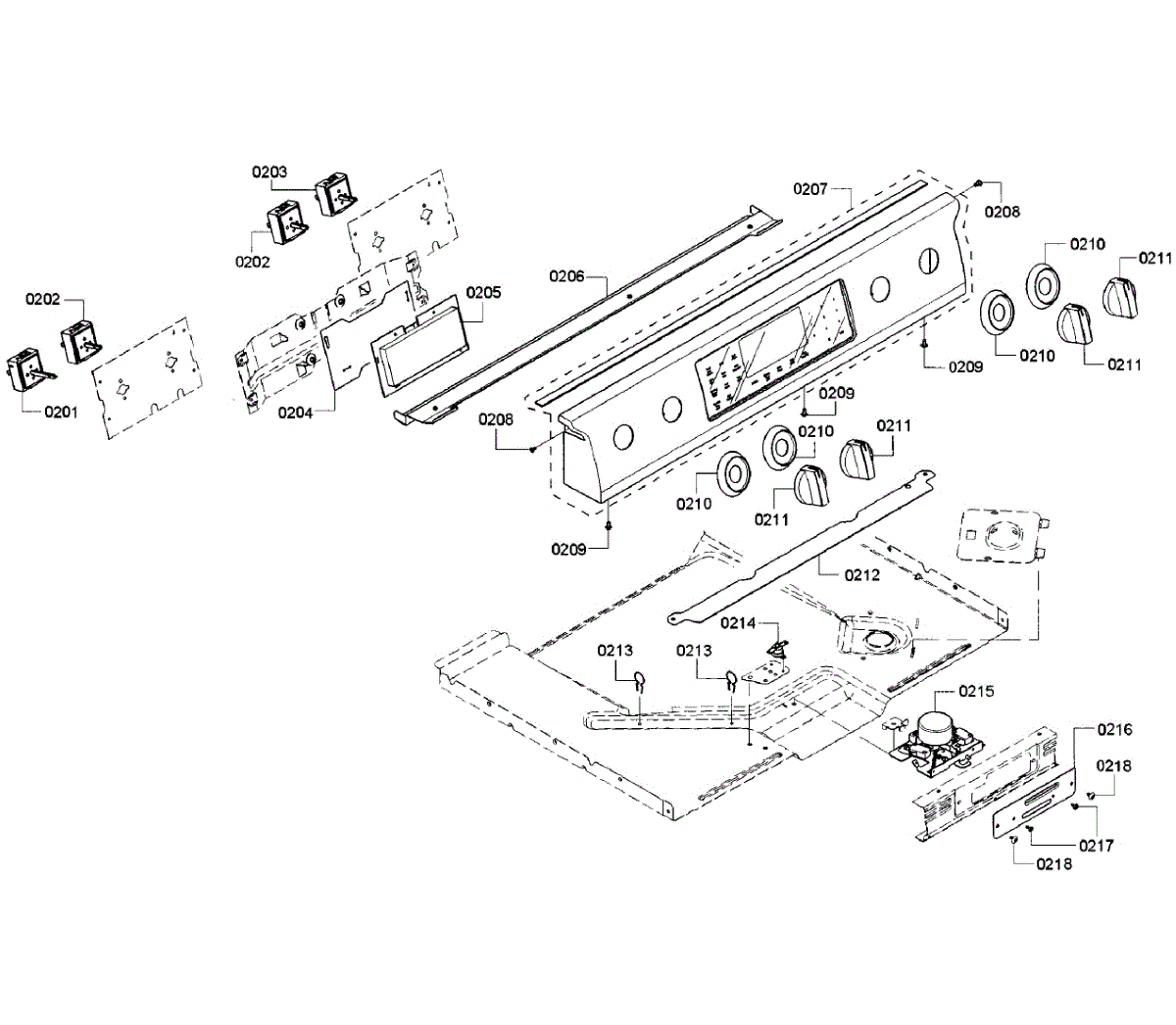 0203
0202
0202
0201
0204
0205
0206
0207
0208
0210
0211
0210
0211
0209
0209
0208
0210
0211
0210
0211
0209
0212
0214
0213
0213
0215
0216
0218
0217
0218