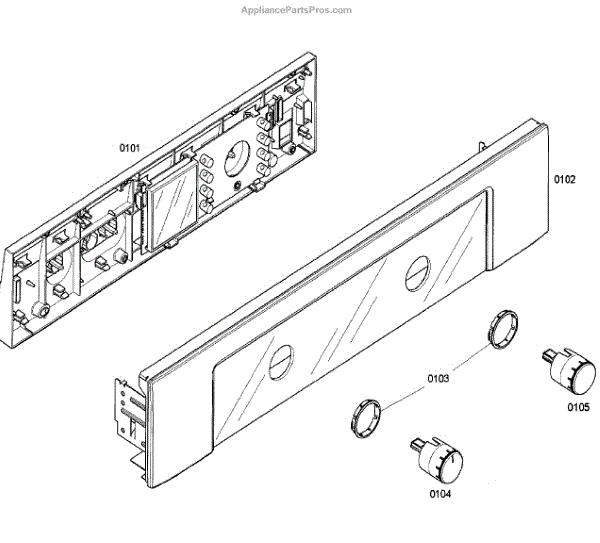 AppliancePartsPros.com

0101

0102

0103

0105

0104