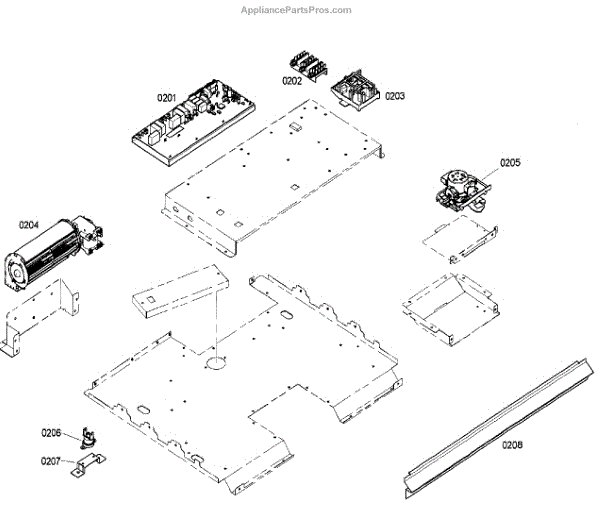 AppliancePartsPros.com

0201
0202
0203
0205
0204
0206
0207
0208