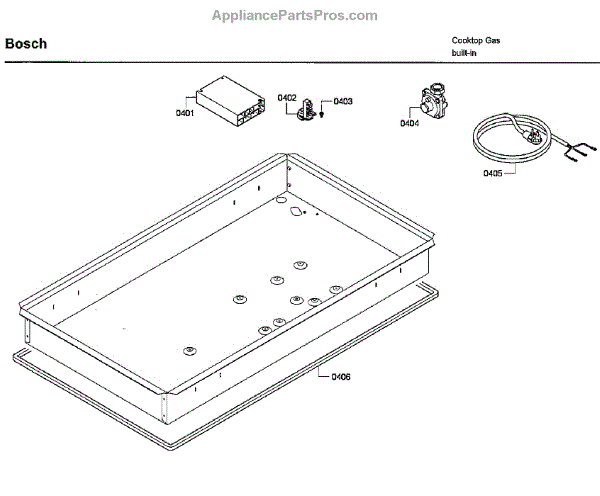 AppliancePartsPros.com

Bosch

Cooktop Gas
built-in

0401
0402
0403
0404
0405
0406