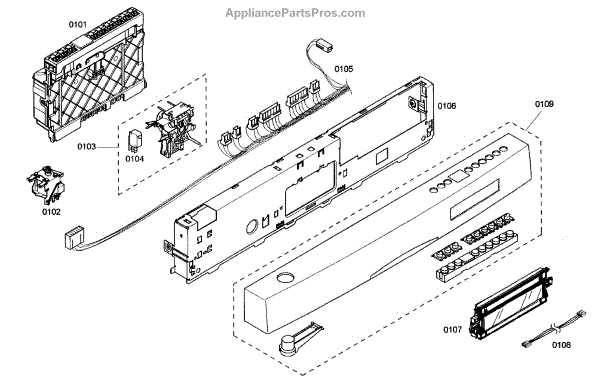 AppliancePartsPros.com

0101

0105

0106

0109

0103

0104

0102

0107

0108