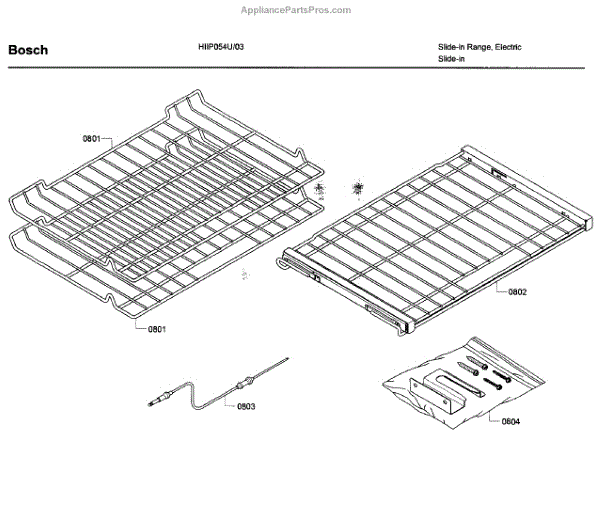 AppliancePartsPros.com

Bosch

HIIP054U/03

Slide-in Range, Electric
Slide-in

0801

0801

0802

0803

0804