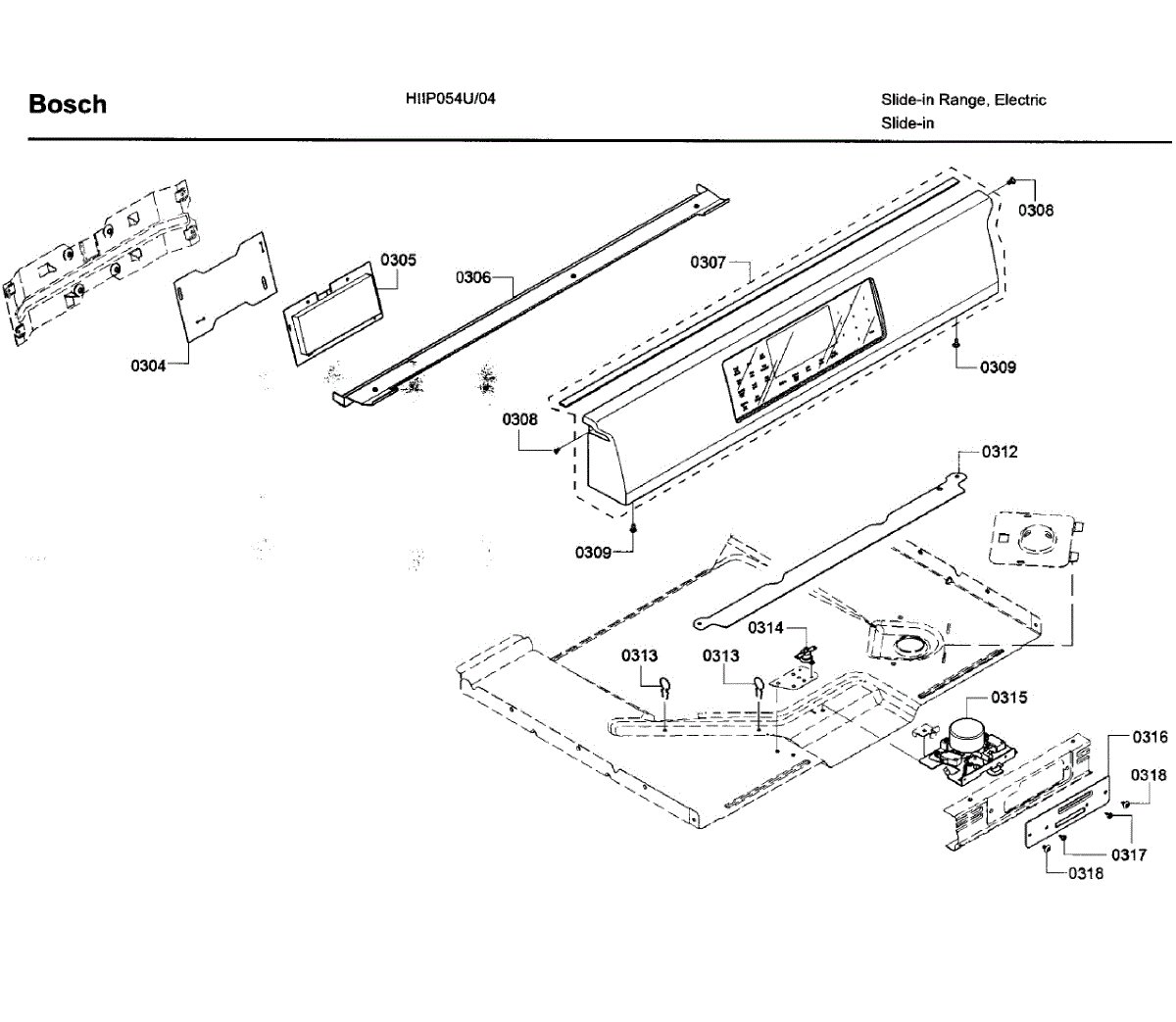 Bosch

HIIP054U/04

Slide-in Range, Electric
Slide-in

0308
0305
0306
0307
0304
0309
0308
0312
0309
0314
0313
0313
0315
0316
0318
0317
0318