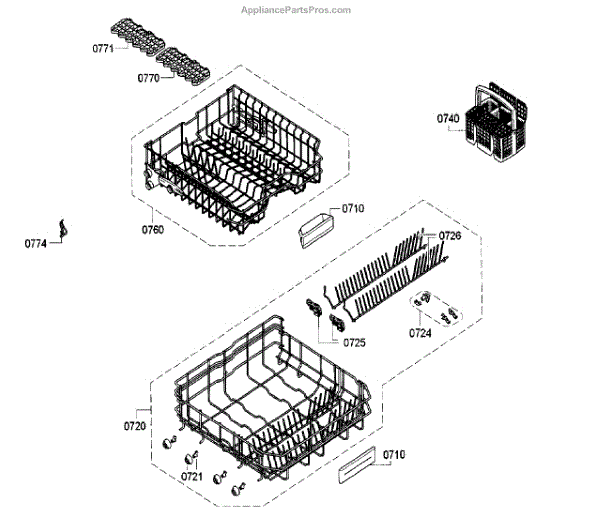 AppliancePartsPros.com

0771
0770
0740
0760
0710
0774
0726
0725
0724
0720
0721
0710