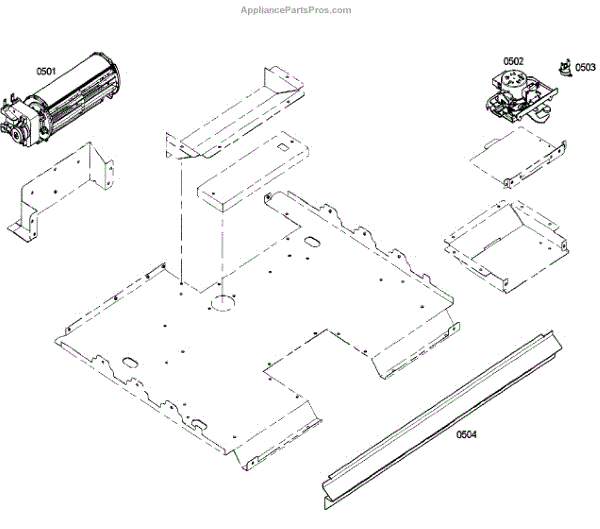 AppliancePartsPros.com

0501

0502

0503

0504