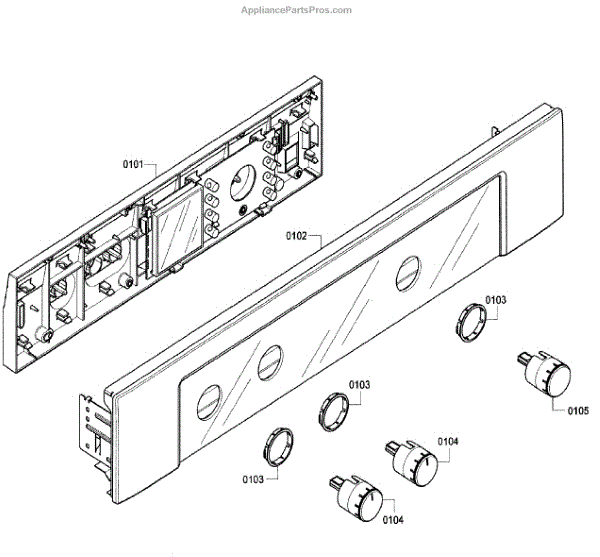 AppliancePartsPros.com

0101

0102

0103

0105

0103

0104

0103

0104