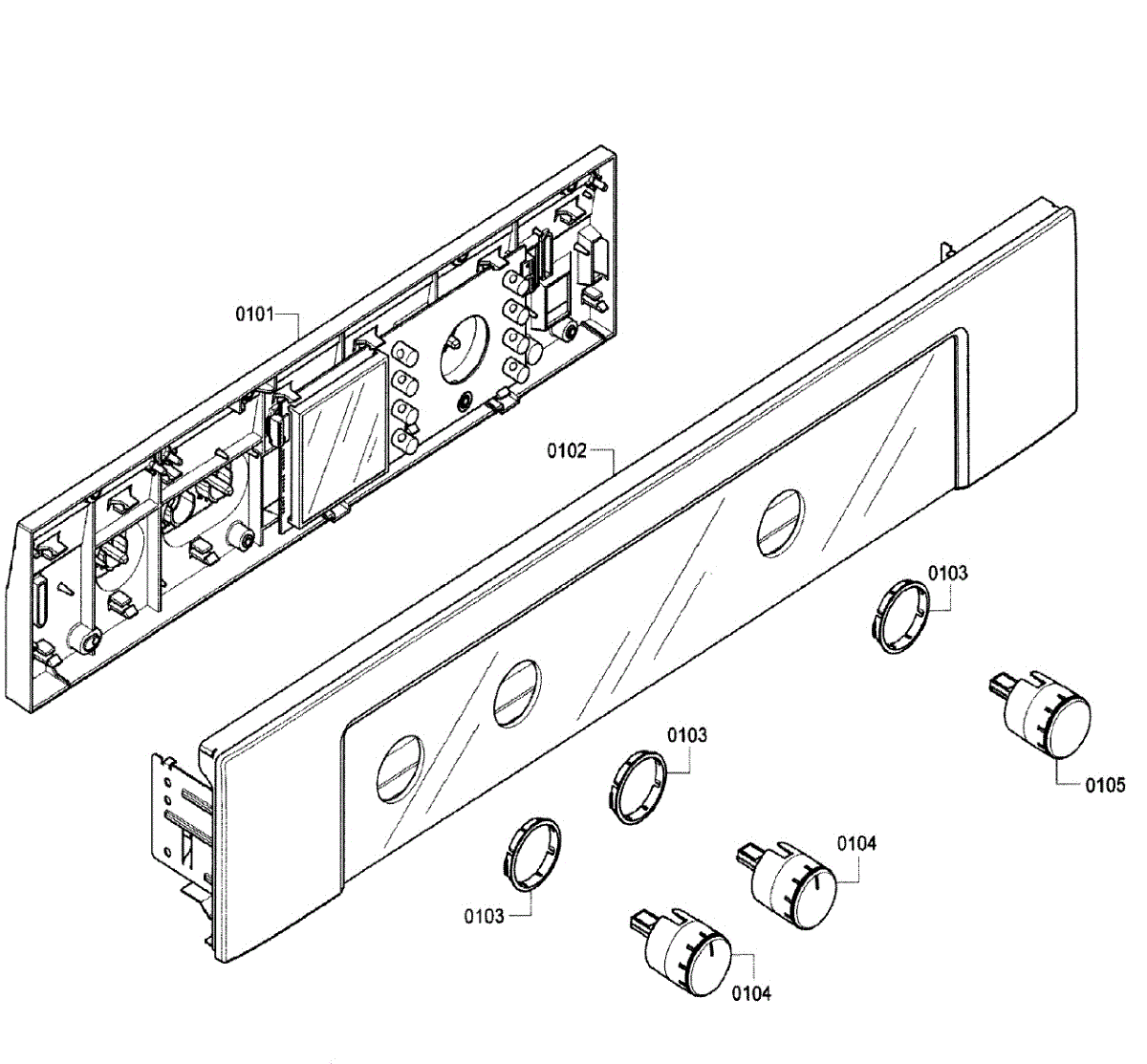 0101
0102
0103
0105
0103
0104
0103
0104