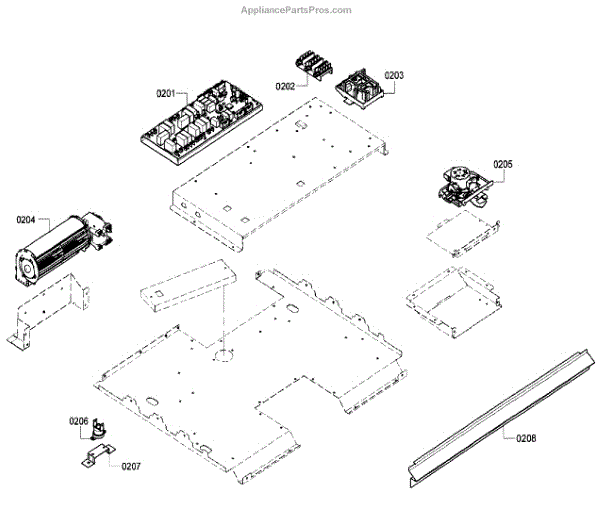 AppliancePartsPros.com

0201
0202
0203
0205
0204
0206
0207
0208