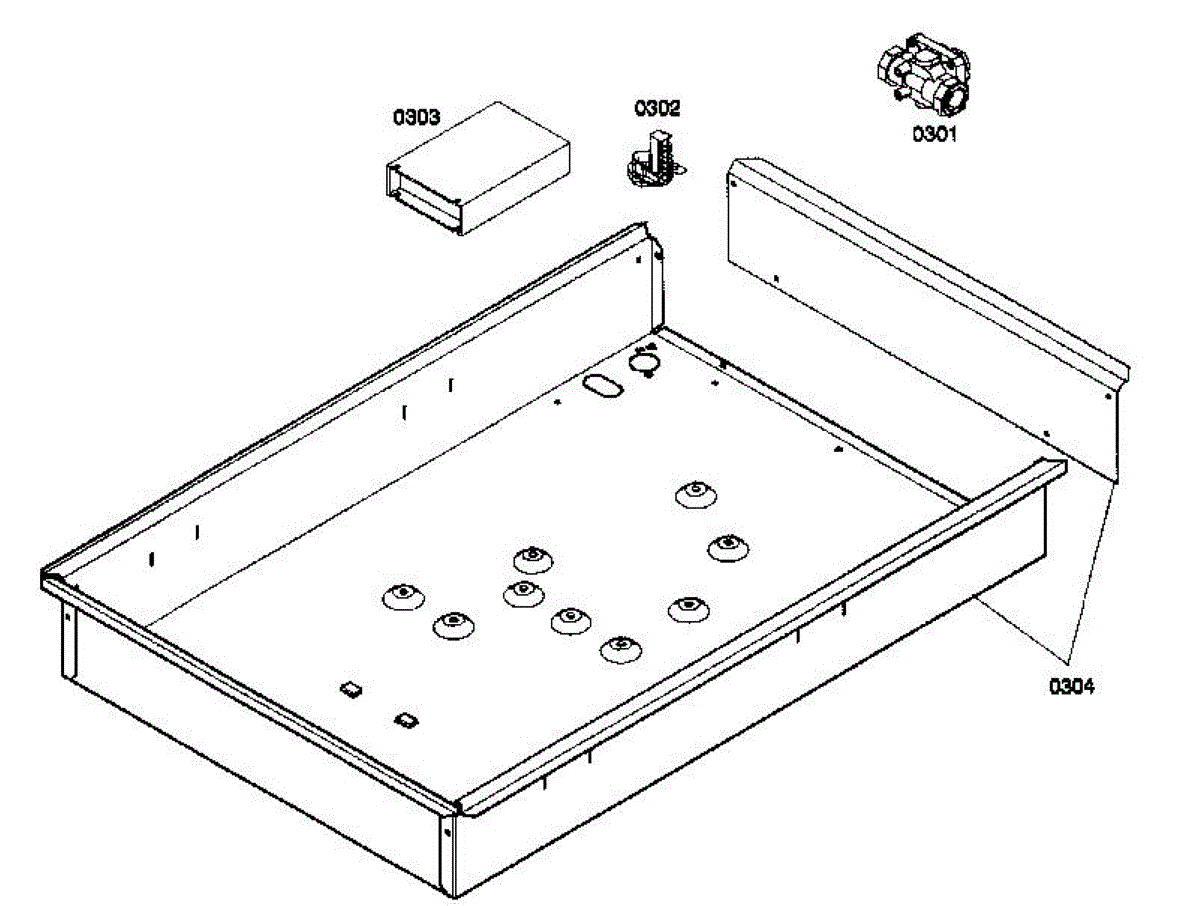 0303
0302
0301
0304