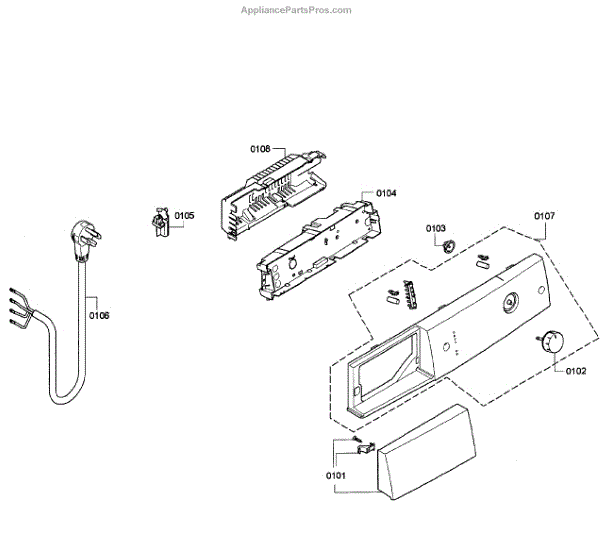 AppliancePartsPros.com

0108

0105

0104

0103

0107

0106

0102

0101