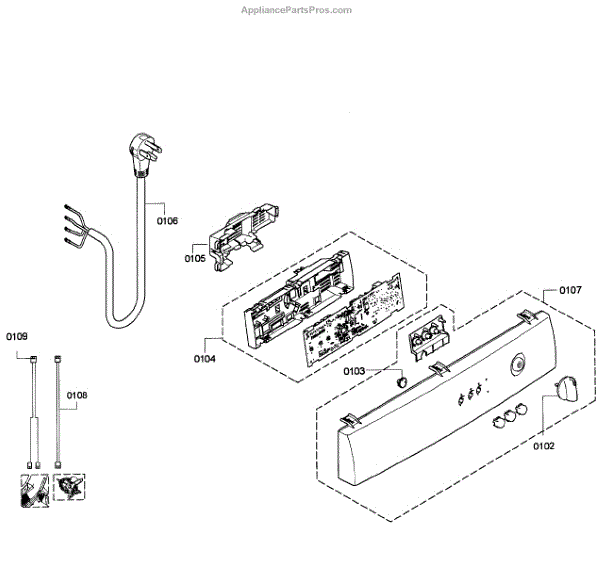 AppliancePartsPros.com

0106

0105

0107

0109

0104

0103

0108

0102