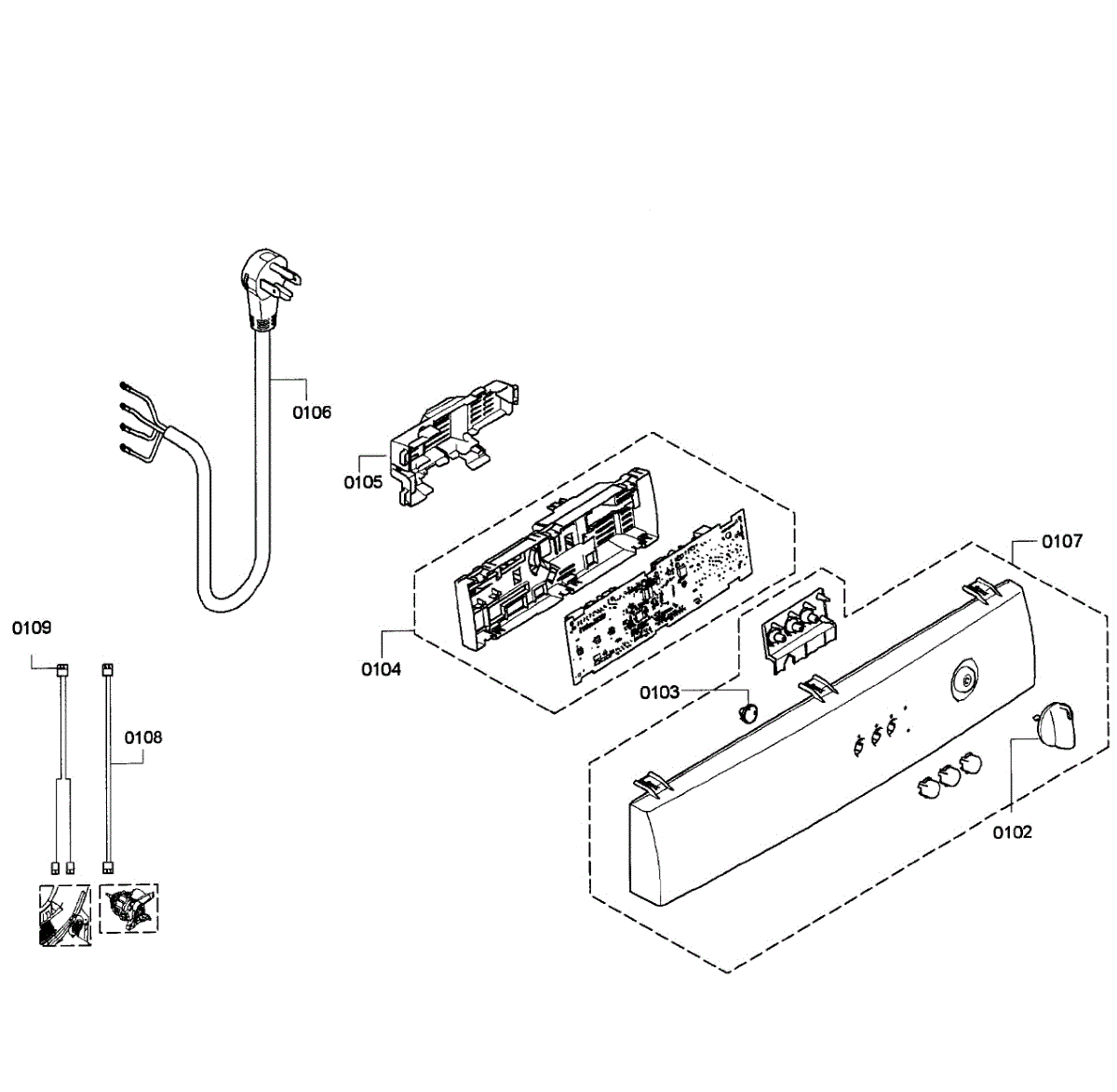 0106

0105

0107

0109

0104

0103

0108

0102