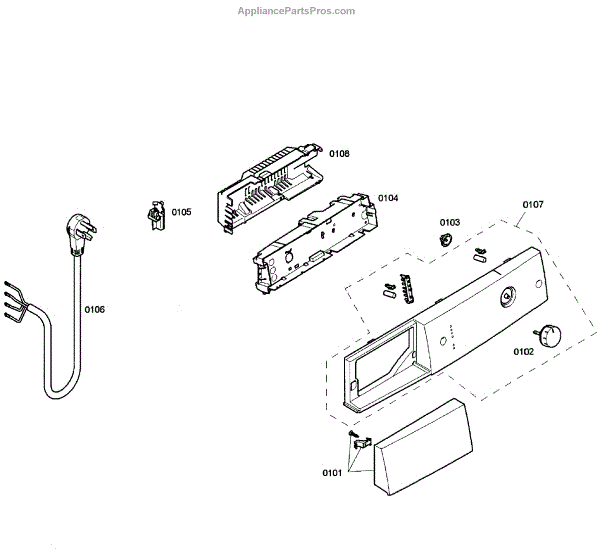 AppliancePartsPros.com

0108

0105

0104

0107

0103

0106

0102

0101