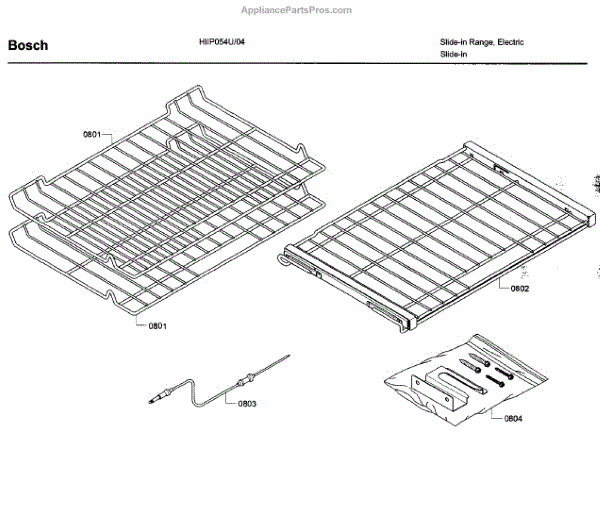 AppliancePartsPros.com

Bosch

HIIP054U/04

Slide-in Range, Electric
Slide-in

0801

0801

0802

0803

0804