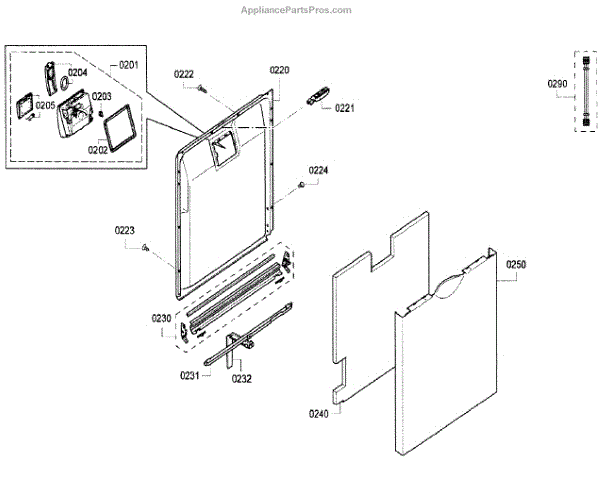 AppliancePartsPros.com

0201
0204
0203
0205
0202
0222
0220
0221
0290
0224
0223
0250
0230
0231
0232
0240