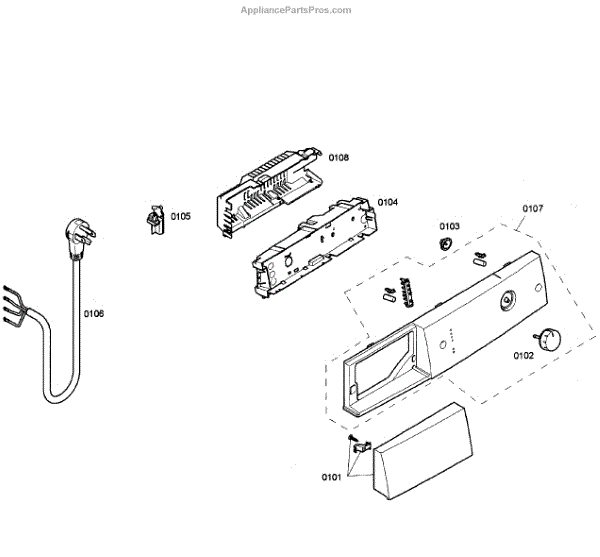 AppliancePartsPros.com

0108

0105

0104

0107

0103

0106

0102

0101