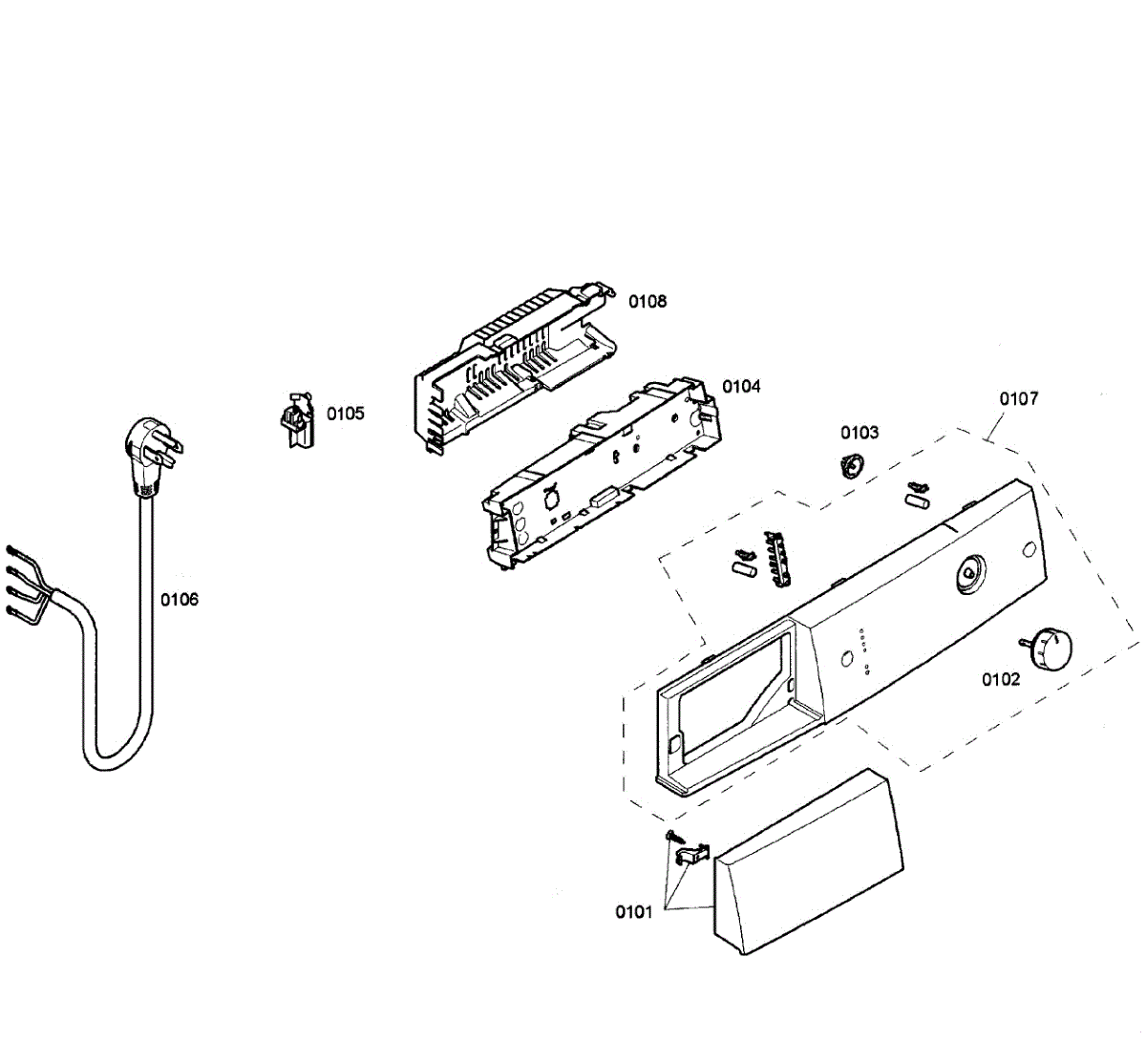 0108
0105
0104
0107
0103
0106
0102
0101