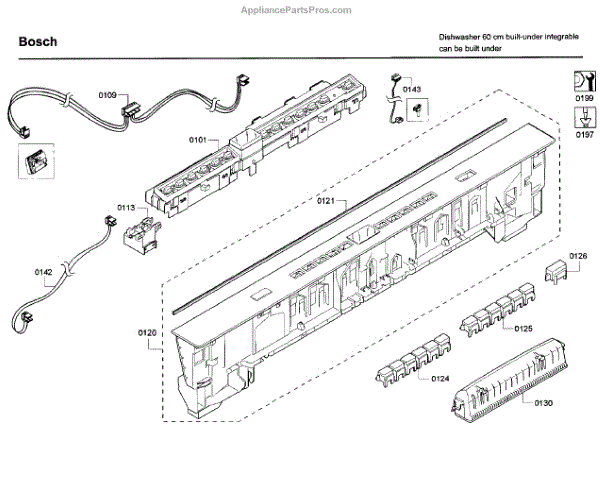 AppliancePartsPros.com

Bosch

Dishwasher 60 cm built-under integrable
can be built under

0109
0143
0199
0197
0101
0113
0121
0142
0126
0120
0125
0124
0130