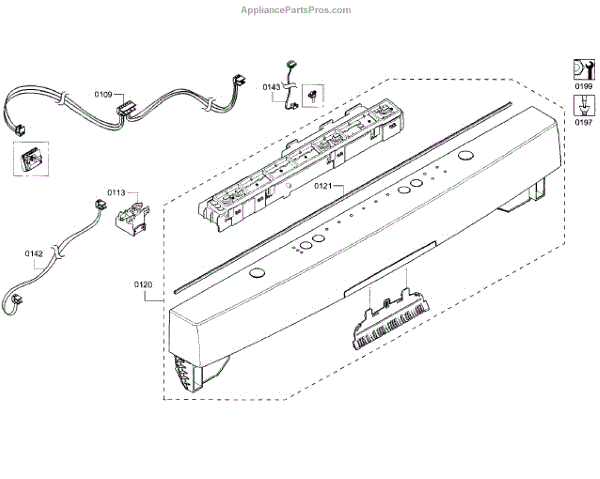 AppliancePartsPros.com

0109

0143

0199

0197

0113

0121

0142

0120