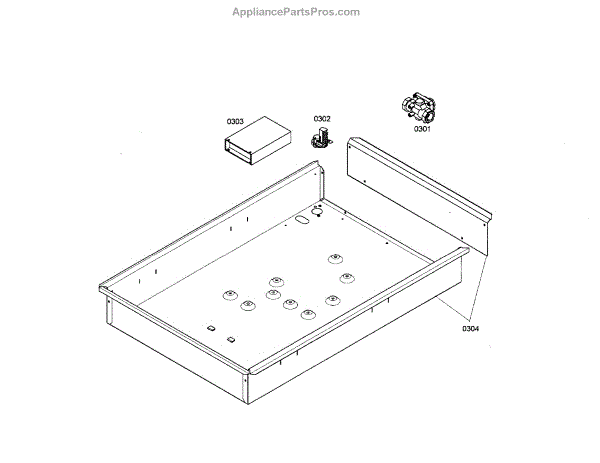 AppliancePartsPros.com

0303

0302

0301

0304