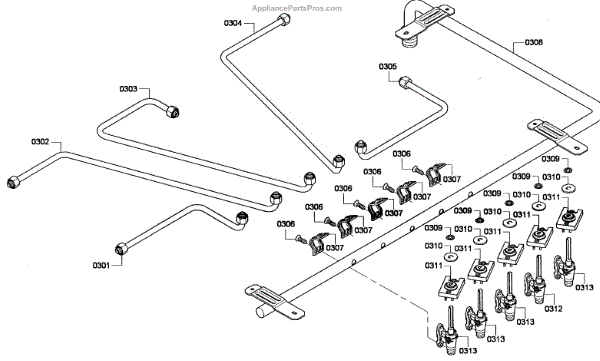 AppliancePartsPros.com

0304
0308
0305
0303
0302
0306
0307
0306
0307
0306
0307
0306
0307
0306
0307
0309
0309
0310
0309
0310
0311
0309
0310
0311
0309
0310
0311
0310
0311
0311
0301
0313
0312
0313
0313
0313