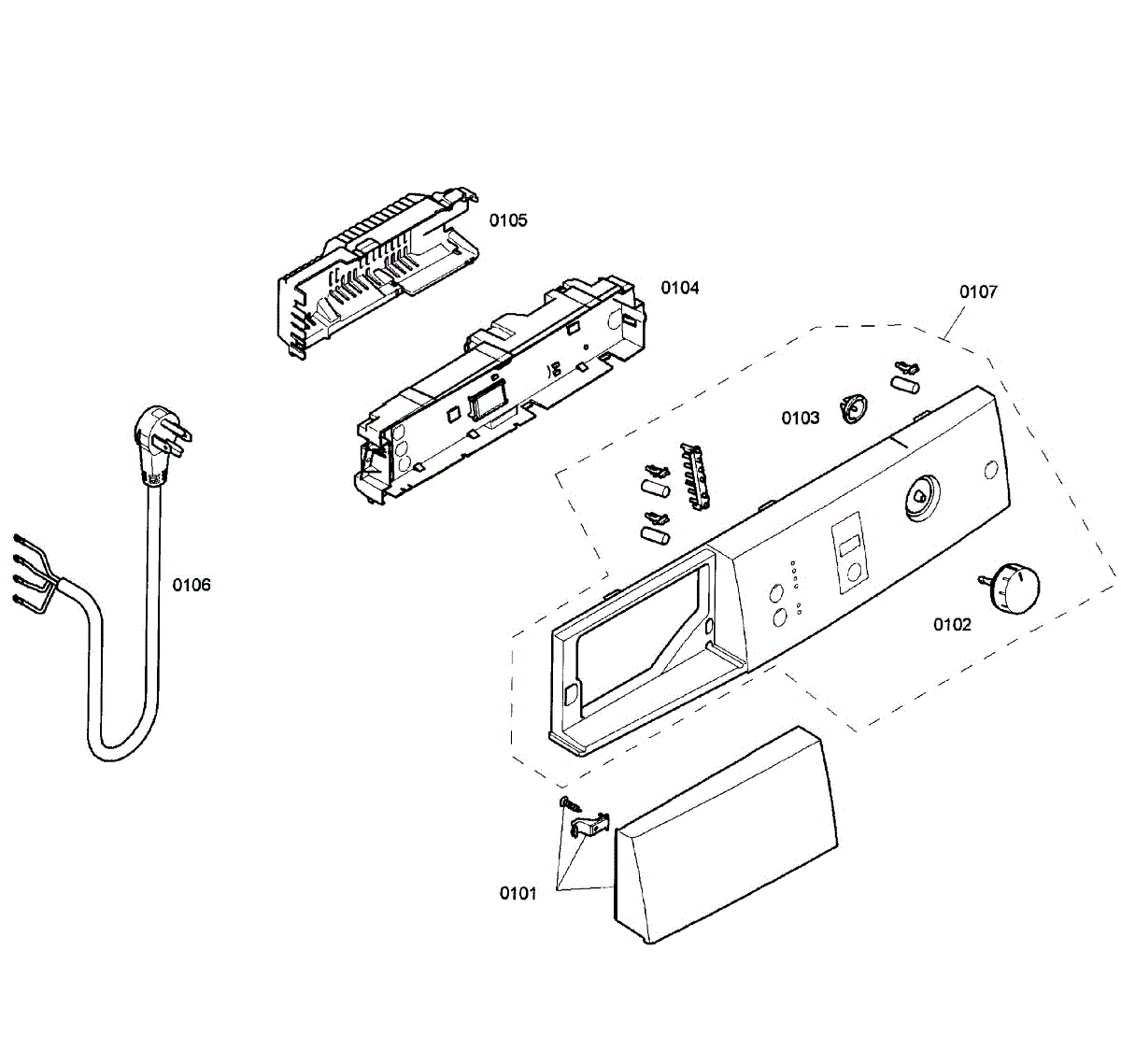 0105

0104

0107

0103

0106

0102

0101