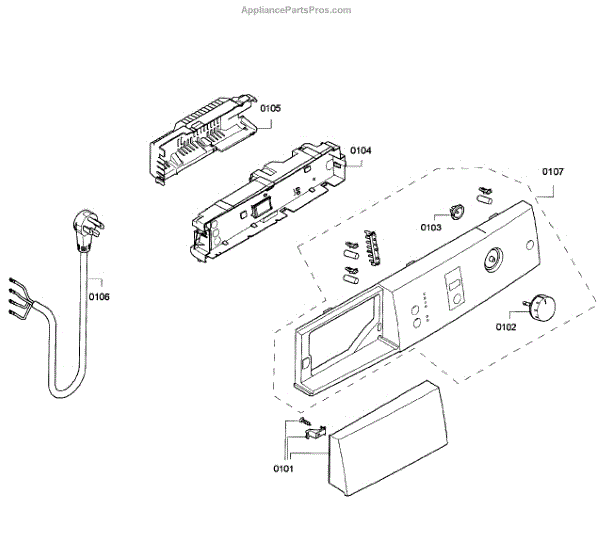 AppliancePartsPros.com

0105

0104

0107

0103

0106

0102

0101