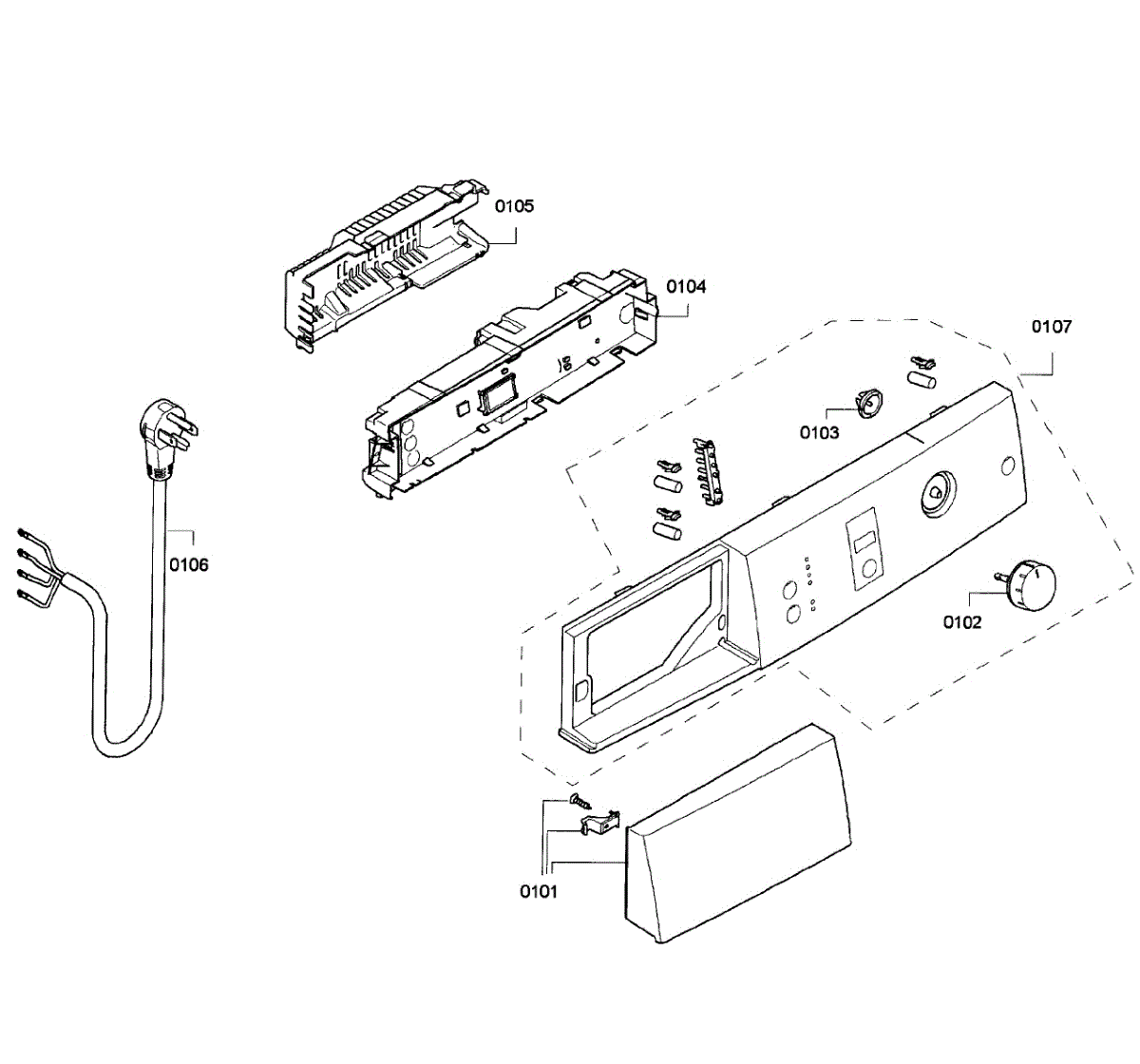 0105

0104

0107

0103

0106

0102

0101