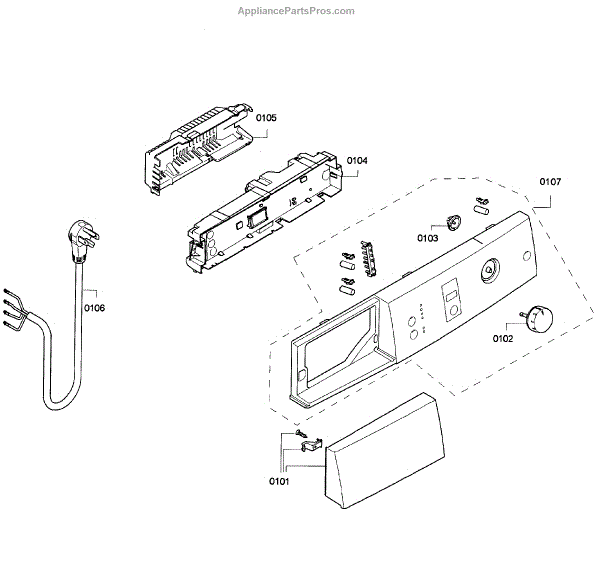 AppliancePartsPros.com

0105

0104

0107

0103

0106

0102

0101