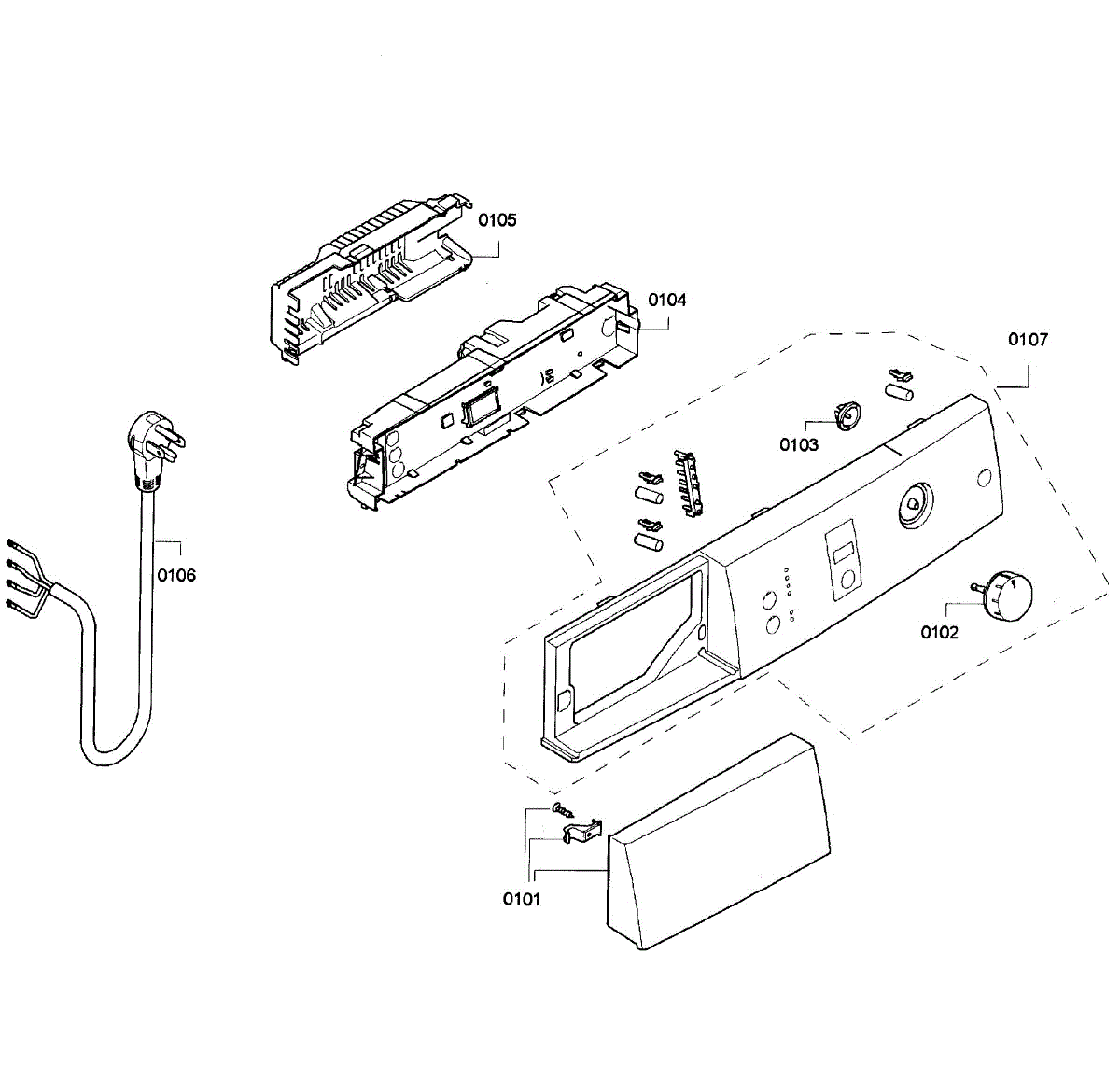 0105

0104

0107

0103

0106

0102

0101