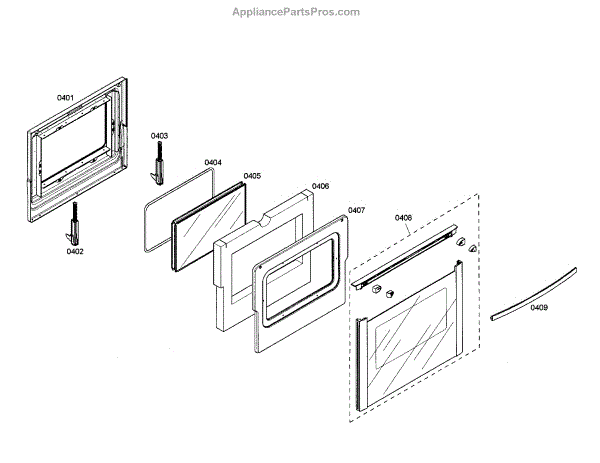 AppliancePartsPros.com

0401

0403

0404

0405

0406

0407

0408

0402

0409