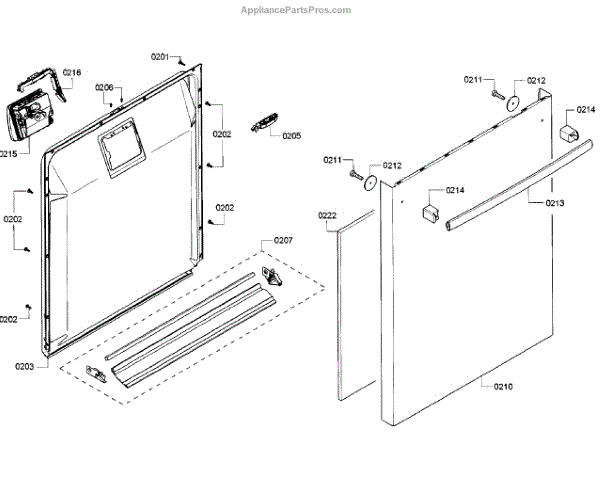 AppliancePartsPros.com

0201
0216
0206
0202
0205
0215
0202
0202
0207
0202
0203
0211
0212
0214
0211
0212
0214
0213
0222
0210