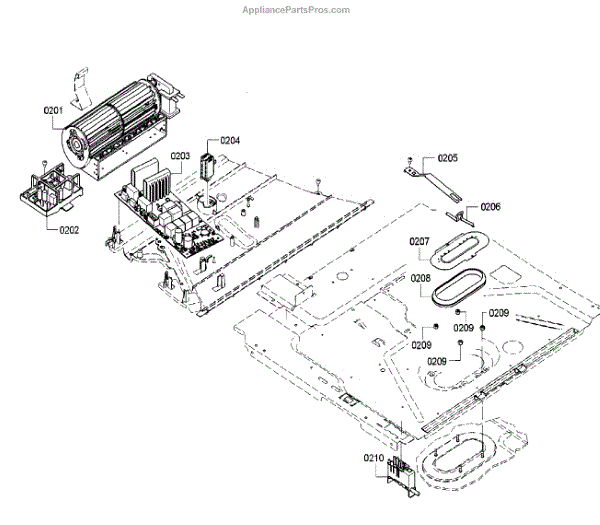 AppliancePartsPros.com

0201

0204

0203

0205

0202

0206

0207

0208

0209

0209

0209

0209

0210