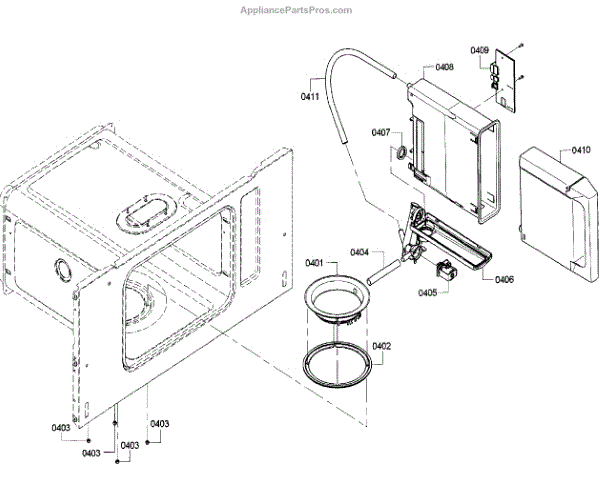 AppliancePartsPros.com

0409
0408
0411
0407
0410
0404
0401
0406
0405
0402
0403
0403
0403
0403