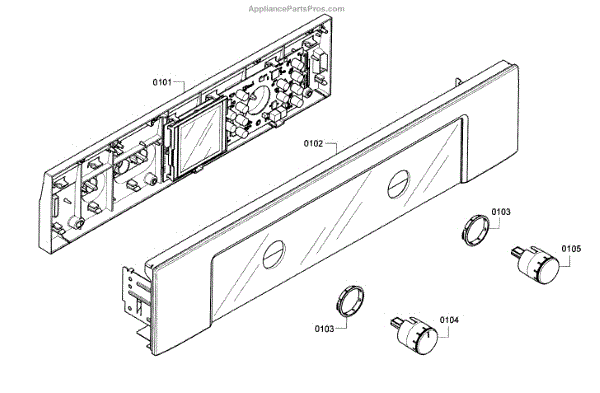 AppliancePartsPros.com

0101

0102

0103

0105

0103

0104