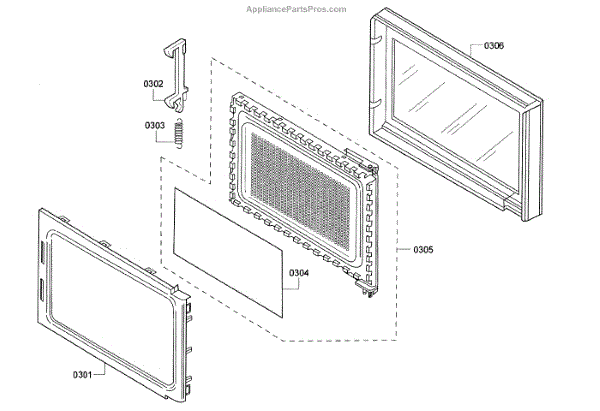 AppliancePartsPros.com

0306
0302
0303
0305
0304
0301