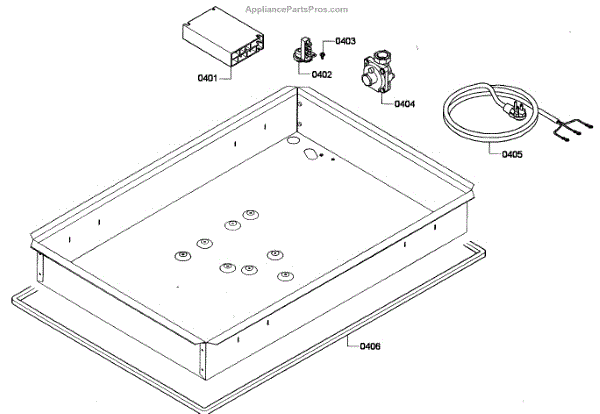 AppliancePartsPros.com

0401

0402

0403

0404

0405

0406