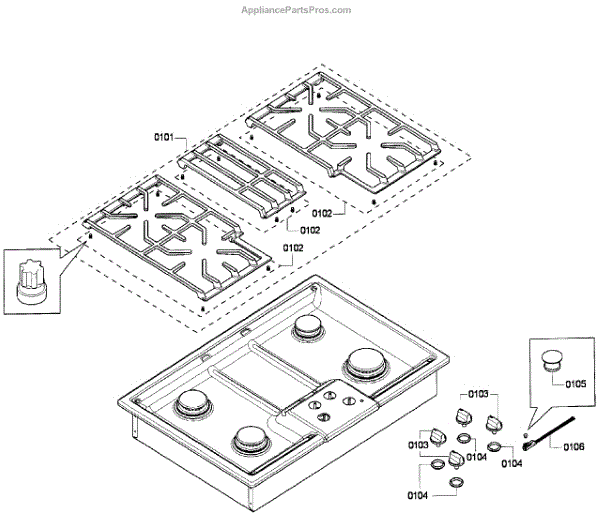 AppliancePartsPros.com

0101

0102

0102

0102

0105

0103

0103

0104

0104

0106

0104